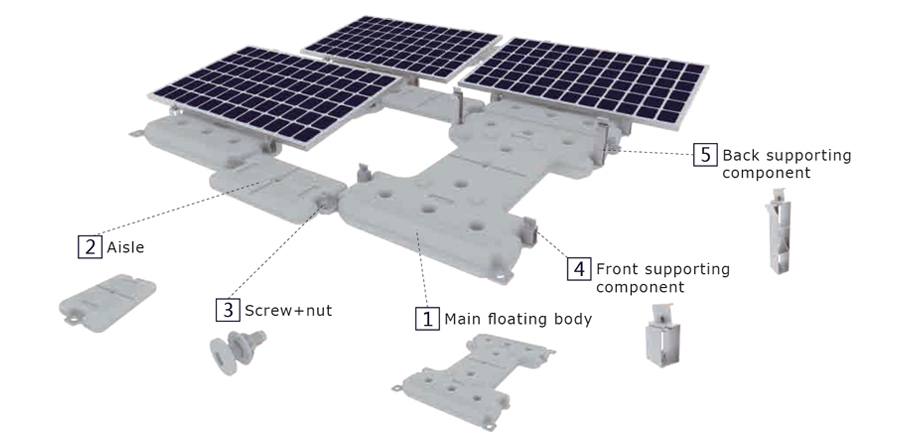 5 Back supporting component

2 Aisle

4 Front supporting component

3 Screw+nut

1 Main floating body